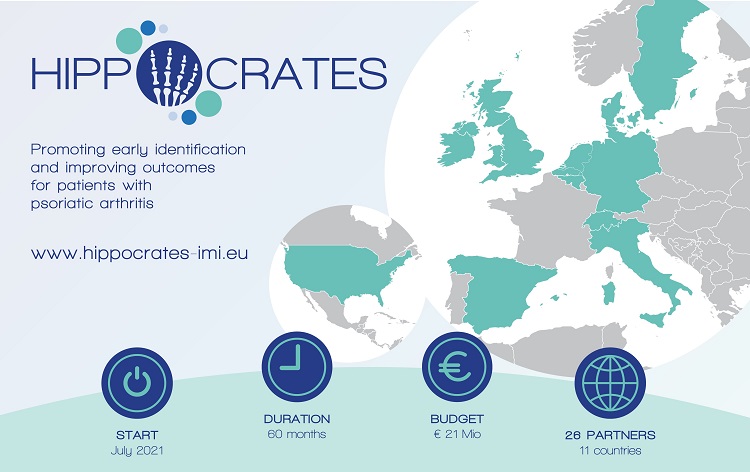 HIPPOCRATES

Promoting early identification and improving outcomes for patients with psoriatic arthritis

www.hippocrates-imi.eu

START
July 2021

DURATION
60 months

BUDGET
€ 21 Mio

26 PARTNERS
11 countries